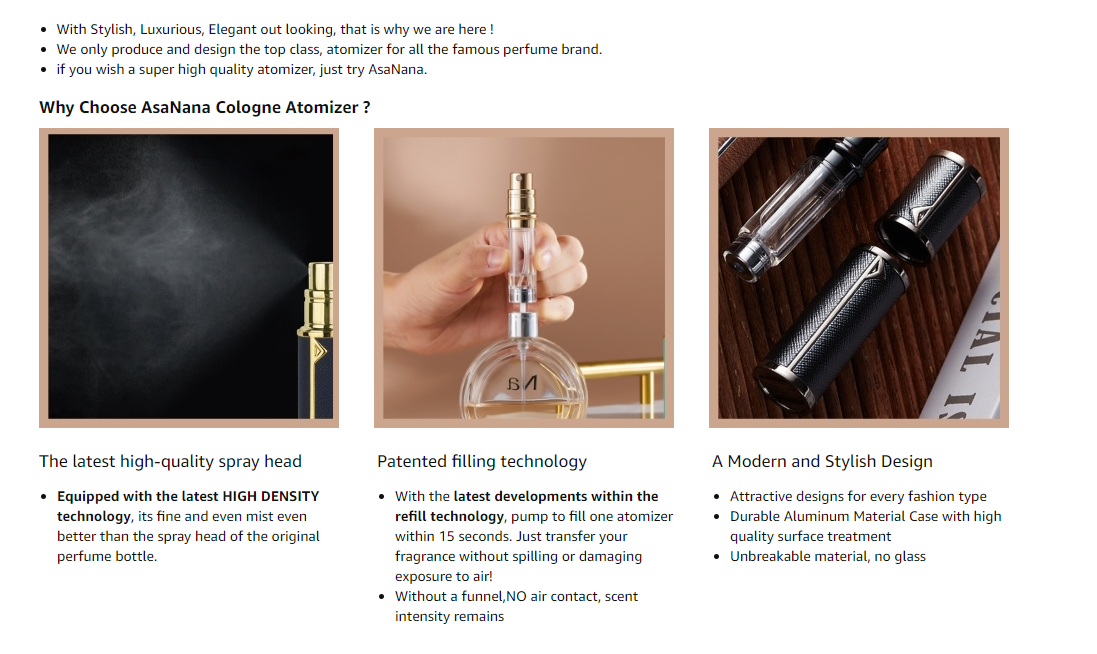 - With Stylish, Luxurious, Elegant out looking, that is why we are here !
- We only produce and design the top class, atomizer for all the famous perfume brand.
- if you wish a super high quality atomizer, just try AsaNana.

Why Choose AsaNana Cologne Atomizer ?

The latest high-quality spray head

- Equipped with the latest HIGH DENSITY technology, its fine and even mist even better than the spray head of the original perfume bottle.

Patented filling technology

- With the latest developments within the refill technology, pump to fill one atomizer within 15 seconds. Just transfer your fragrance without spilling or damaging exposure to air!
- Without a funnel,NO air contact, scent intensity remains

A Modern and Stylish Design

- Attractive designs for every fashion type
- Durable Aluminum Material Case with high quality surface treatment
- Unbreakable material, no glass